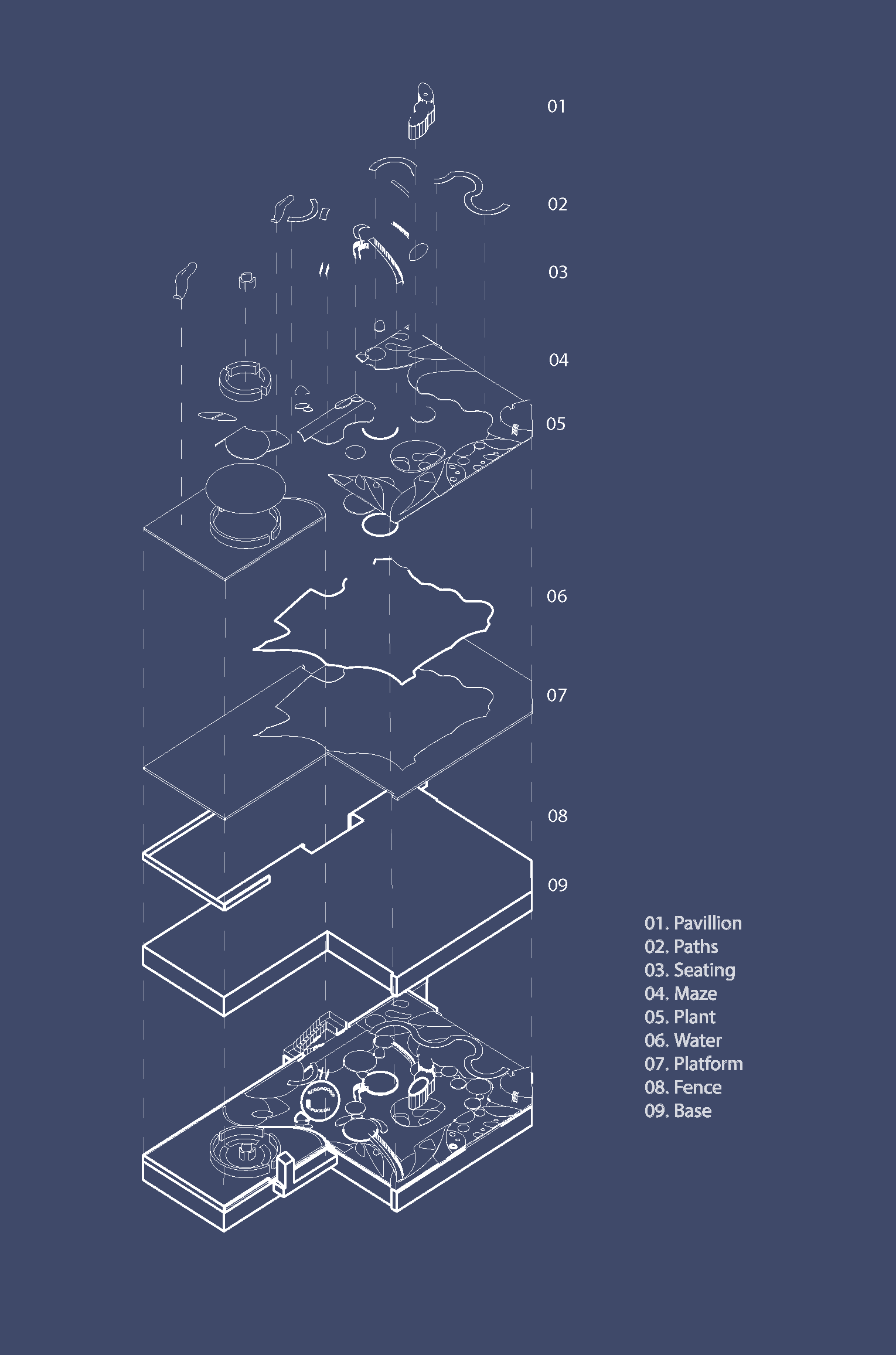 01

02

03

04

05

06

07

08

09

01. Pavillion
02. Paths
03. Seating
04. Maze
05. Plant
06. Water
07. Platform
08. Fence
09. Base